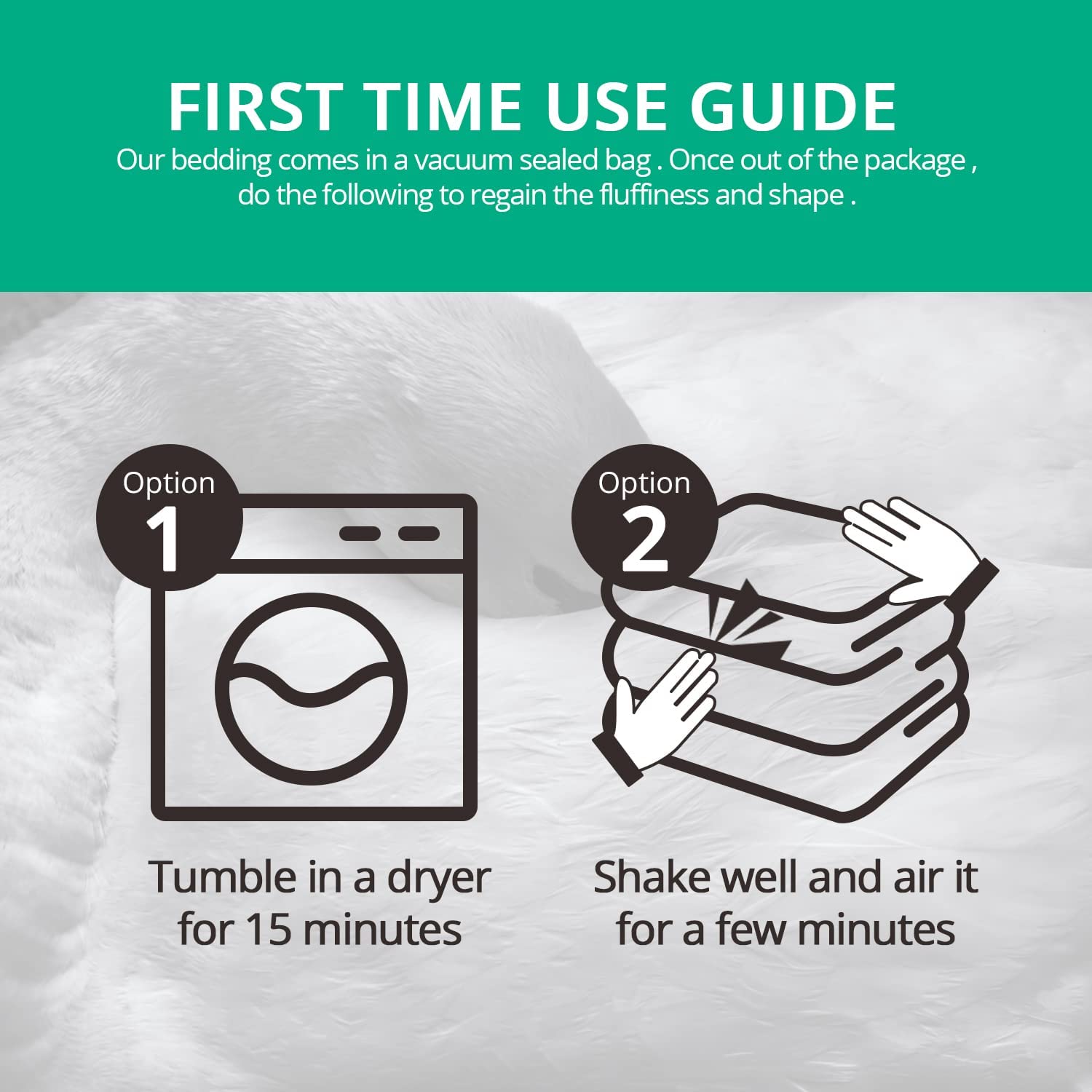 FIRST TIME USE GUIDE

Our bedding comes in a vacuum sealed bag . Once out of the package , do the following to regain the fluffiness and shape .

Option 1

Tumble in a dryer for 15 minutes

Option 2

Shake well and air it for a few minutes